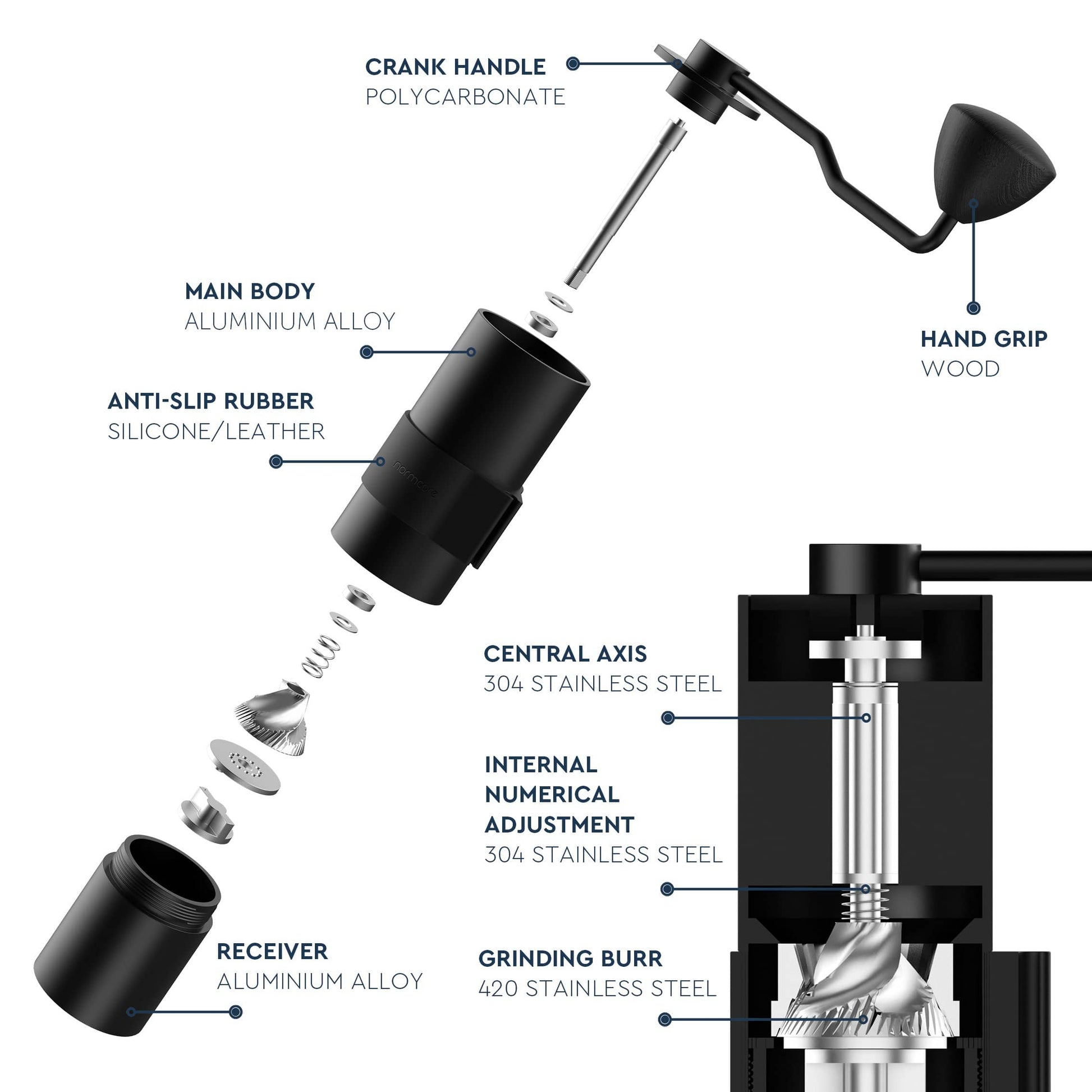 CRANK HANDLE
POLYCARBONATE

MAIN BODY
ALUMINIUM ALLOY

HAND GRIP
WOOD

ANTI-SLIP RUBBER
SILICONE/LEATHER

normcore

CENTRAL AXIS
304 STAINLESS STEEL

INTERNAL NUMERICAL ADJUSTMENT
304 STAINLESS STEEL

RECEIVER
ALUMINIUM ALLOY

GRINDING BURR
420 STAINLESS STEEL